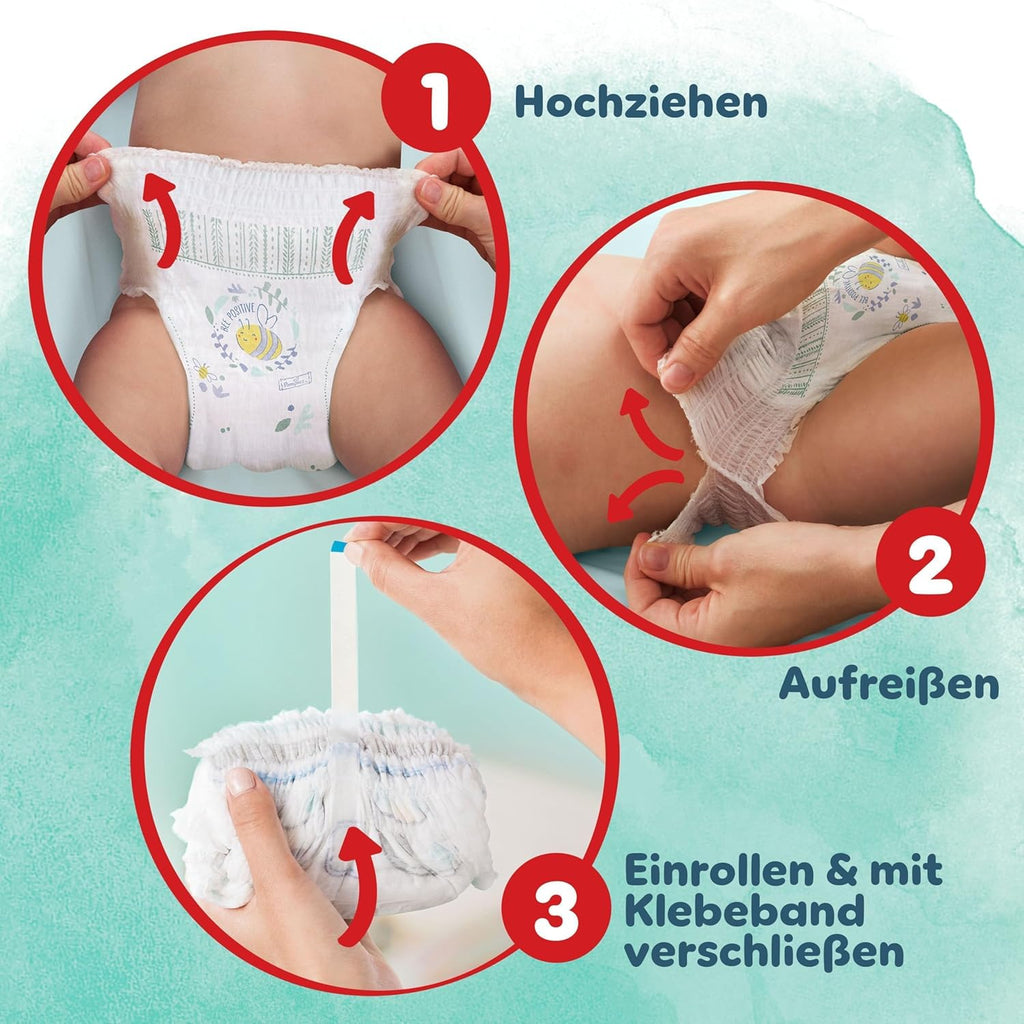 1 Hochziehen

BEE POSITIVE

2 Aufreißen

3 Einrollen & mit Klebeband verschließen